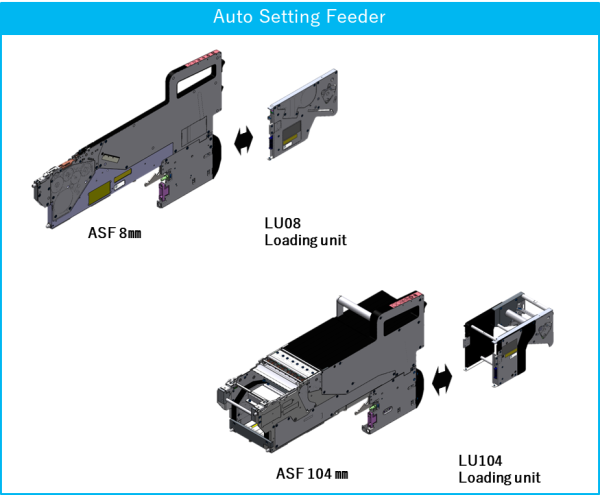 Auto Setting Feeder

ASF 8㎜

LU08
Loading unit

ASF 104㎜

LU104
Loading unit