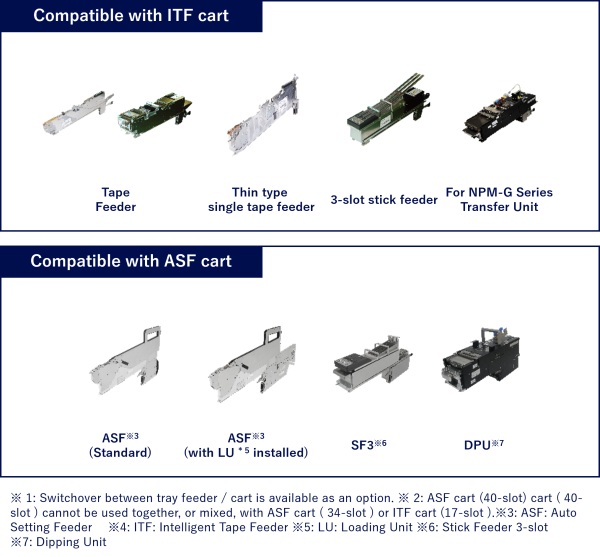 Compatible with ITF cart

Tape Feeder

Thin type single tape feeder

3-slot stick feeder

For NPM-G Series Transfer Unit

Compatible with ASF cart

ASF※3 (Standard)

ASF※3 (with LU *5 installed)

SF3※6

DPU※7

※ 1: Switchover between tray feeder / cart is available as an option. ※ 2: ASF cart (40-slot) cart ( 40-slot ) cannot be used together, or mixed, with ASF cart ( 34-slot ) or ITF cart (17-slot ).※3: ASF: Auto Setting Feeder ※4: ITF: Intelligent Tape Feeder ※5: LU: Loading Unit ※6: Stick Feeder 3-slot ※7: Dipping Unit