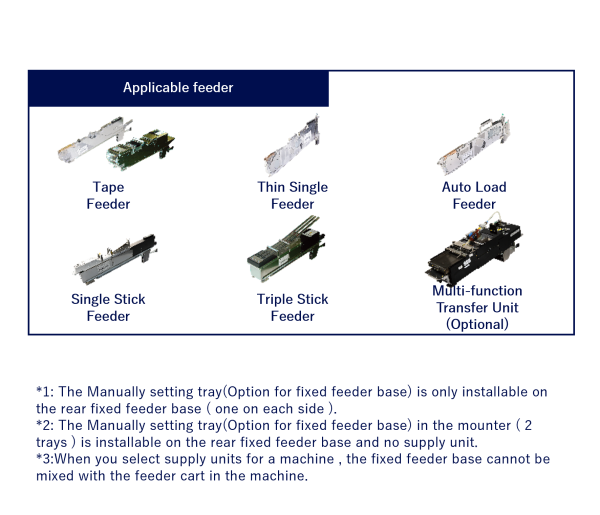 Applicable feeder

Tape Feeder

Thin Single Feeder

Auto Load Feeder

Single Stick Feeder

Triple Stick Feeder

Multi-function Transfer Unit (Optional)

*1: The Manually setting tray(Option for fixed feeder base) is only installable on the rear fixed feeder base ( one on each side ).
*2: The Manually setting tray(Option for fixed feeder base) in the mounter ( 2 trays ) is installable on the rear fixed feeder base and no supply unit.
*3:When you select supply units for a machine , the fixed feeder base cannot be mixed with the feeder cart in the machine.