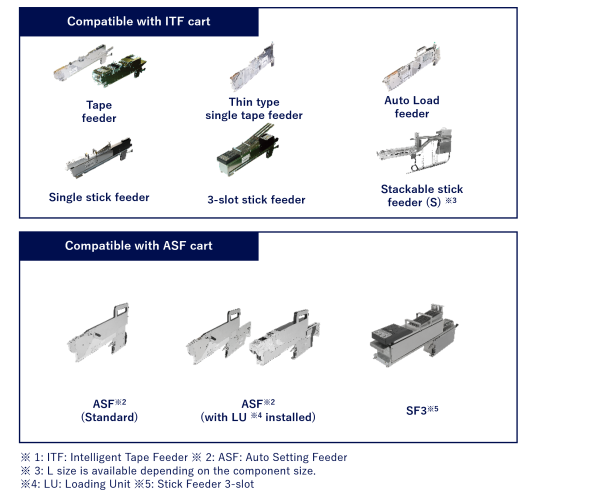 Compatible with ITF cart

Tape feeder

Thin type single tape feeder

Auto Load feeder

Single stick feeder

3-slot stick feeder

Stackable stick feeder (S) ※3

Compatible with ASF cart

ASF※2 (Standard)

ASF※2 (with LU ※4 installed)

SF3※5

※ 1: ITF: Intelligent Tape Feeder ※ 2: ASF: Auto Setting Feeder
※ 3: L size is available depending on the component size.
※4: LU: Loading Unit ※5: Stick Feeder 3-slot