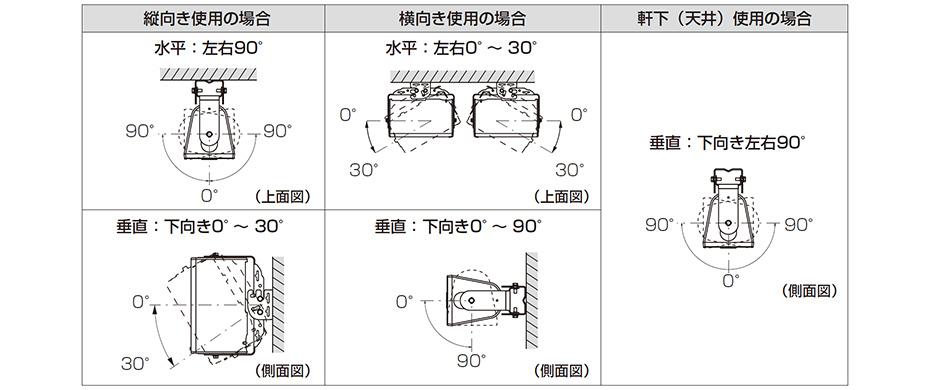 | 縦向き使用の場合 | 横向き使用の場合 | 軒下（天井）使用の場合 |
|---|---|---|
| 水平：左右90° 90° 90° 0° （上面図） | 水平：左右0°～30° 0° 0° 30° 30° （上面図） | 垂直：下向き左右90° 90° 90° 0° （側面図） |
| 垂直：下向き0°～30° 0° 30° （側面図） | 垂直：下向き0°～90° 0° 90° （側面図） | |