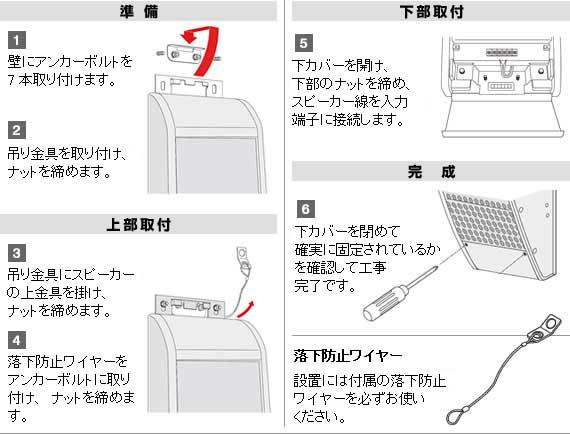 準　備

1
壁にアンカーボルトを7本取り付けます。

2
吊り金具を取り付け、ナットを締めます。

上部取付

3
吊り金具にスピーカーの上金具を掛け、ナットを締めます。

4
落下防止ワイヤーをアンカーボルトに取り付け、ナットを締めます。

下部取付

5
下カバーを開け、下部のナットを締め、スピーカー線を入力端子に接続します。

完　成

6
下カバーを閉めて確実に固定されているかを確認して工事完了です。

落下防止ワイヤー
設置には付属の落下防止ワイヤーを必ずお使いください。