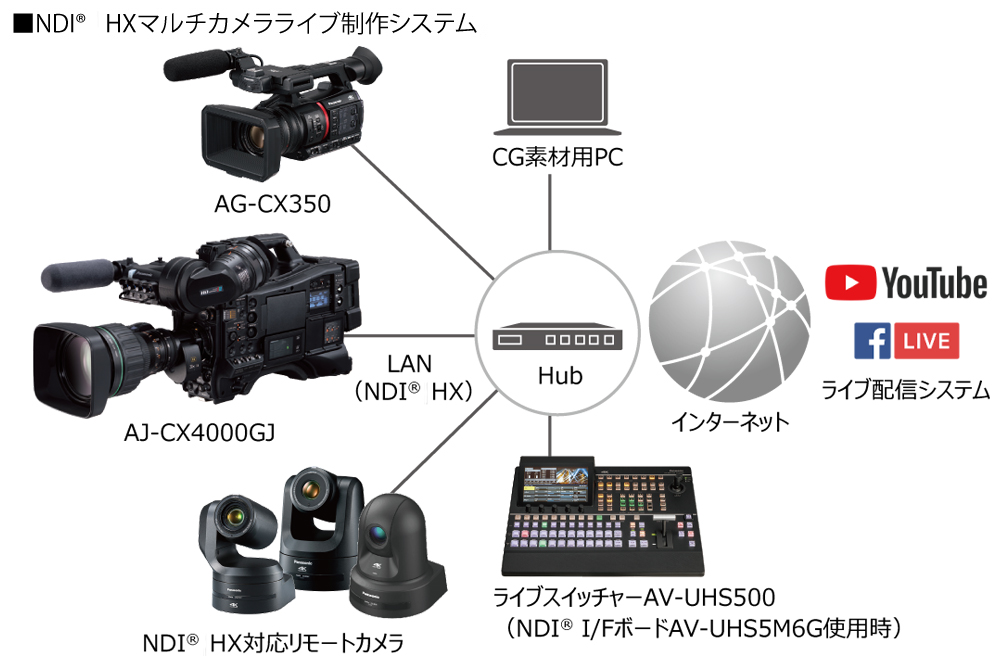 ■NDI® HXマルチカメラライブ制作システム

AG-CX350

CG素材用PC

AJ-CX4000GJ

LAN
（NDI® HX）

Hub

インターネット

YouTube

f LIVE

ライブ配信システム

NDI® HX対応リモートカメラ

ライブスイッチャーAV-UHS500
（NDI® I/FボードAV-UHS5M6G使用時）