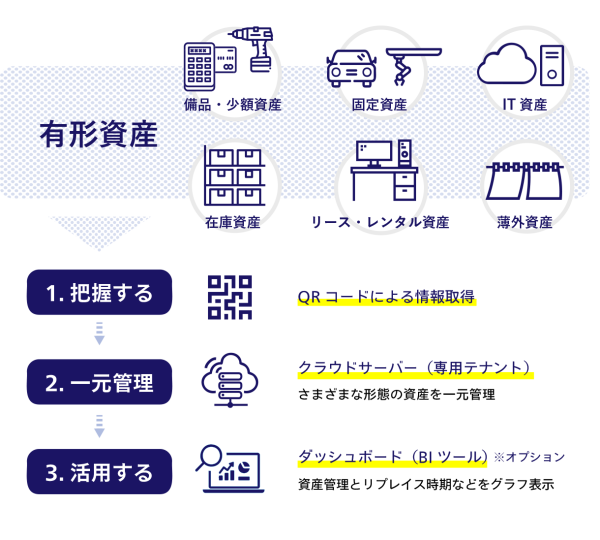 有形資産

備品・少額資産

固定資産

IT 資産

在庫資産

リース・レンタル資産

薄外資産

1. 把握する

QR コードによる情報取得

2. 一元管理

クラウドサーバー（専用テナント）

さまざまな形態の資産を一元管理

3. 活用する

ダッシュボード（BI ツール）※オプション

資産管理とリプレイス時期などをグラフ表示