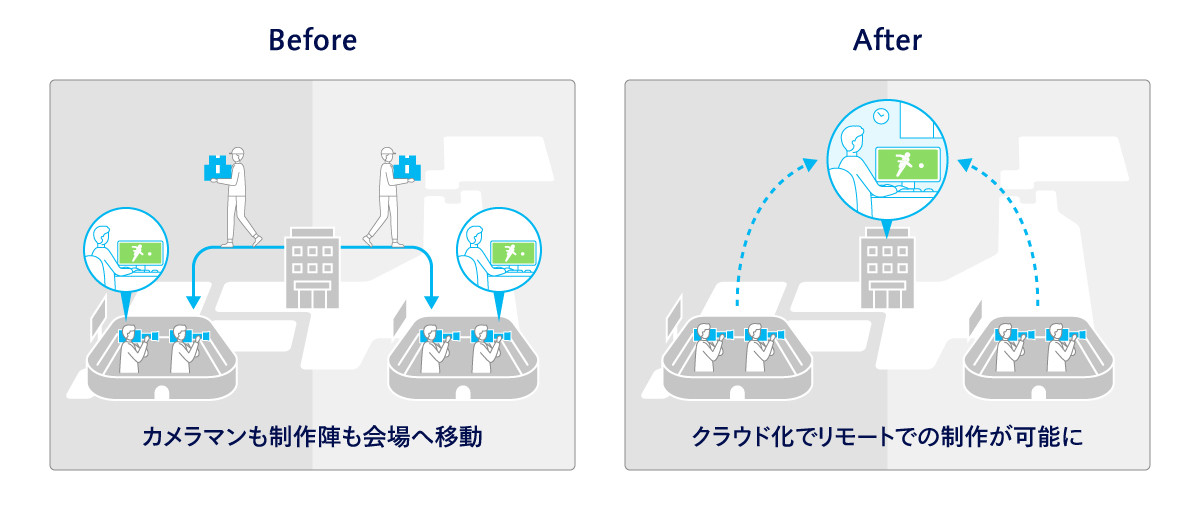 Before

カメラマンも制作陣も会場へ移動

After

クラウド化でリモートでの制作が可能に