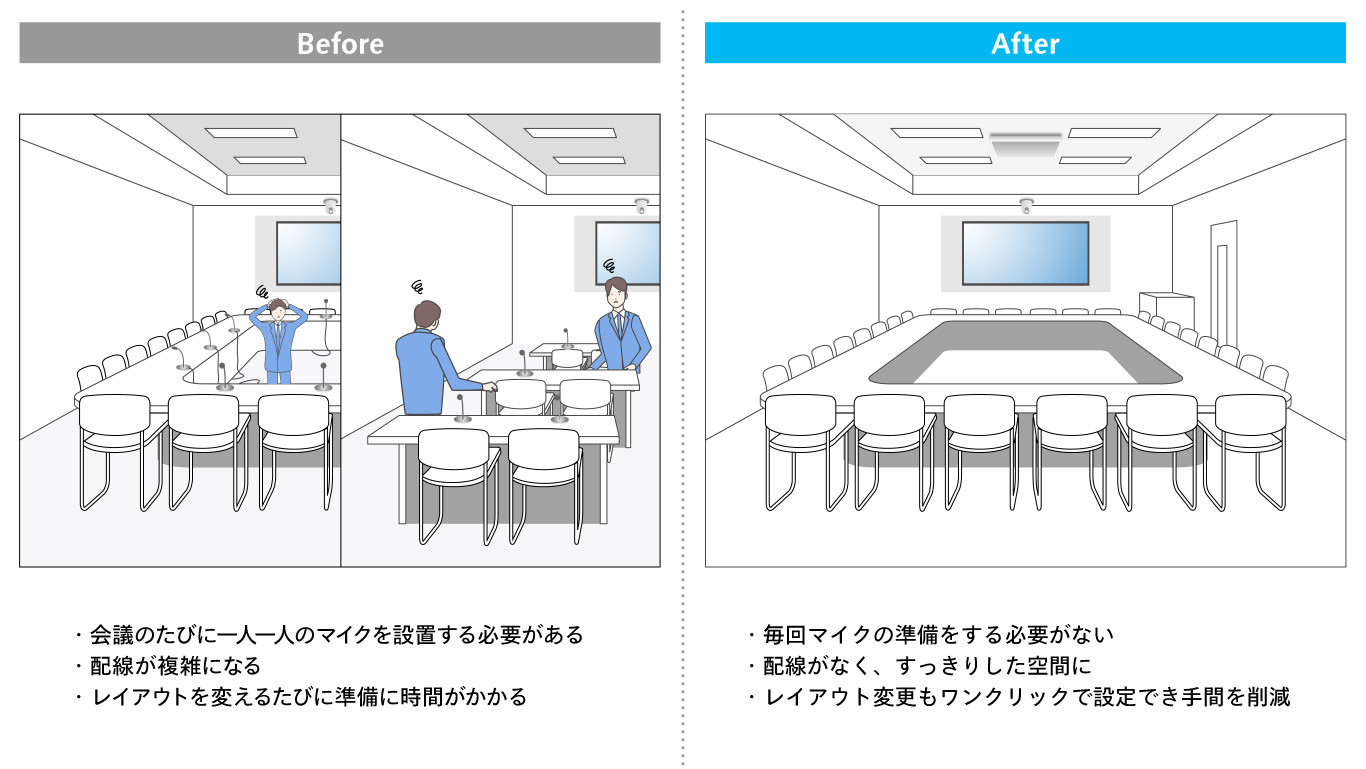 Before

・会議のたびに一人一人のマイクを設置する必要がある
・配線が複雑になる
・レイアウトを変えるたびに準備に時間がかかる

After

・毎回マイクの準備をする必要がない
・配線がなく、すっきりした空間に
・レイアウト変更もワンクリックで設定でき手間を削減