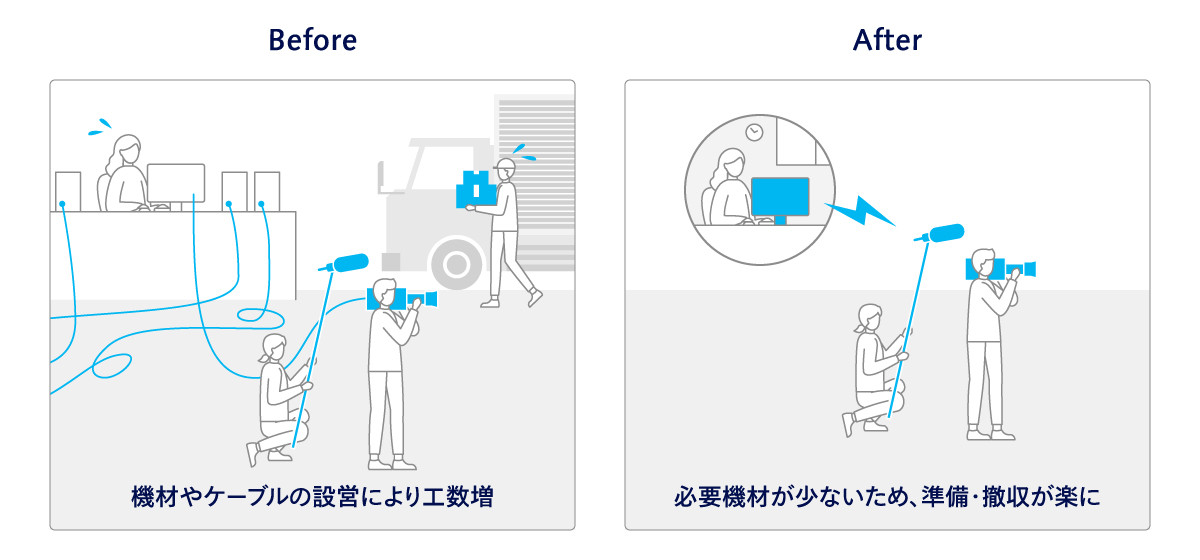 Before

機材やケーブルの設営により工数増

After

必要機材が少ないため、準備・撤収が楽に