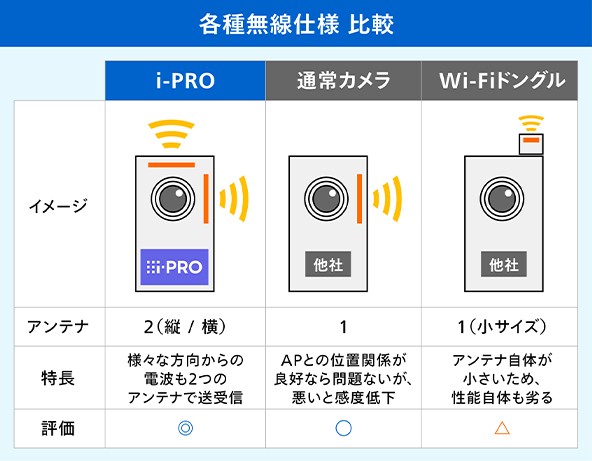 各種無線仕様 比較

| | i-PRO | 通常カメラ | Wi-Fiドングル |
|---|---|---|---|
| イメージ | i-PRO | 他社 | 他社 |
| アンテナ | 2（縦 / 横） | 1 | 1（小サイズ） |
| 特長 | 様々な方向からの電波も2つのアンテナで送受信 | APとの位置関係が良好なら問題ないが、悪いと感度低下 | アンテナ自体が小さいため、性能自体も劣る |
| 評価 | ◎ | ○ | △ |