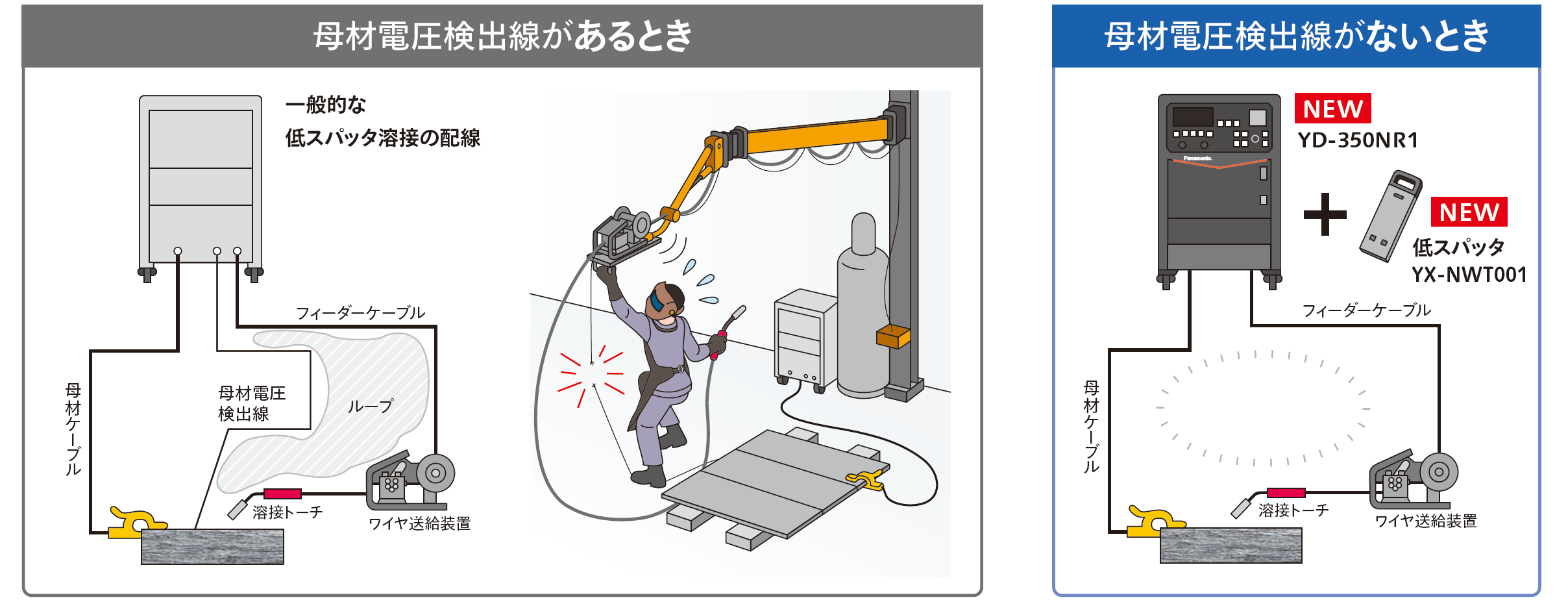 母材電圧検出線があるとき

一般的な
低スパッタ溶接の配線

フィーダーケーブル

母材ケーブル

母材電圧
検出線

ループ

溶接トーチ

ワイヤ送給装置

母材電圧検出線がないとき

NEW
YD-350NR1

Panasonic

NEW
低スパッタ
YX-NWT001

フィーダーケーブル

母材ケーブル

溶接トーチ

ワイヤ送給装置