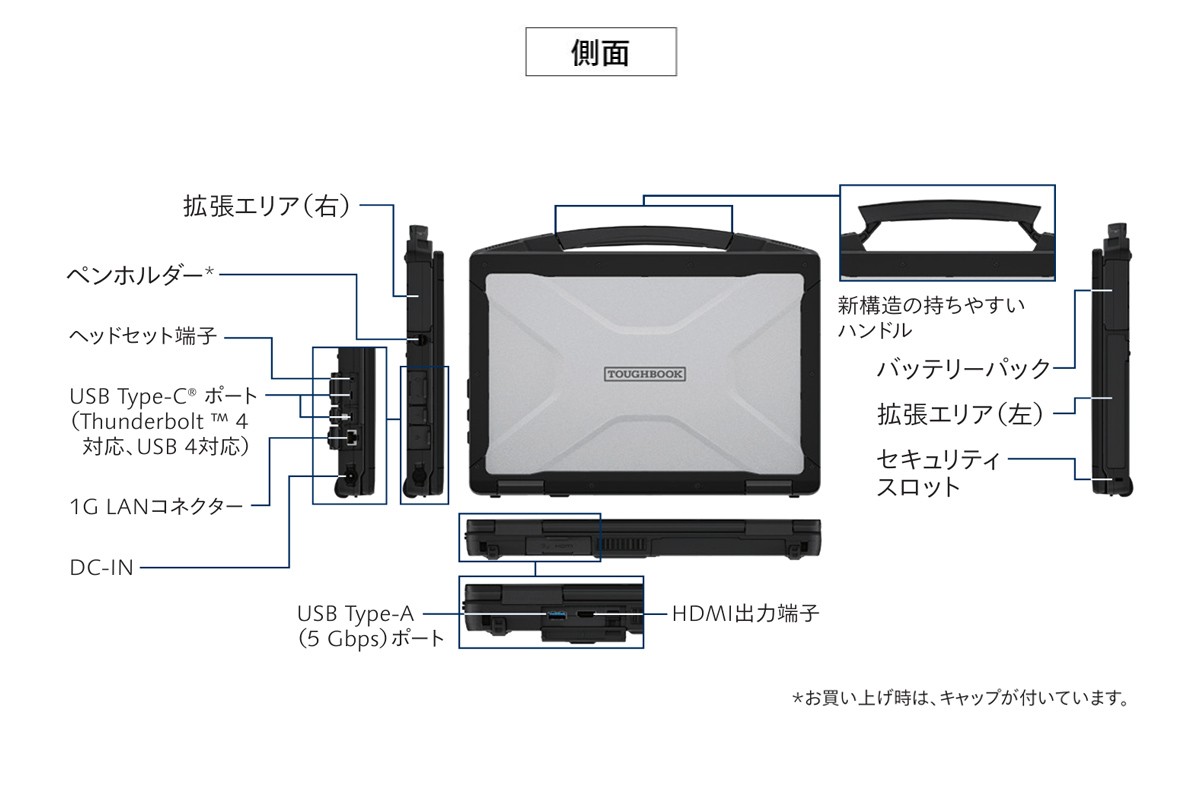 側面

拡張エリア（右）

ペンホルダー*

ヘッドセット端子

USB Type-C® ポート（Thunderbolt ™ 4 対応、USB 4対応）

1G LANコネクター

DC-IN

TOUGHBOOK

新構造の持ちやすいハンドル

バッテリーパック

拡張エリア（左）

セキュリティスロット

USB Type-A（5 Gbps）ポート

HDMI出力端子

*お買い上げ時は、キャップが付いています。