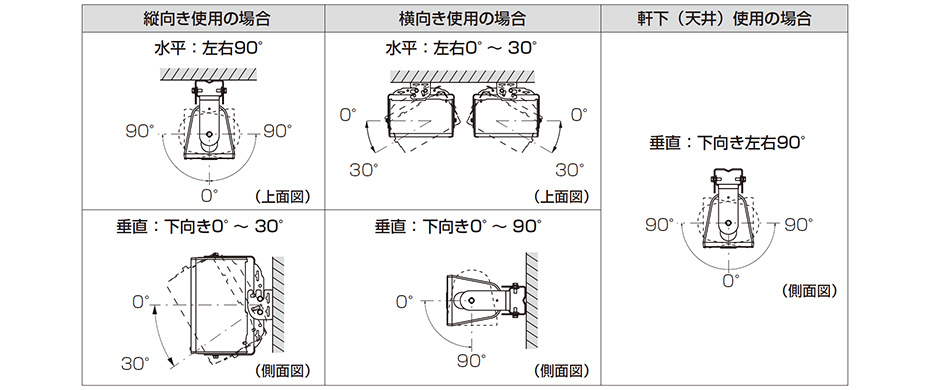 | 縦向き使用の場合 | 横向き使用の場合 | 軒下（天井）使用の場合 |
|---|---|---|
| 水平：左右90° 90° 90° 0° （上面図） | 水平：左右0° ～ 30° 0° 0° 30° 30° （上面図） | 垂直：下向き左右90° 90° 90° 0° （側面図） |
| 垂直：下向き0° ～ 30° 0° 30° （側面図） | 垂直：下向き0° ～ 90° 0° 90° （側面図） | |