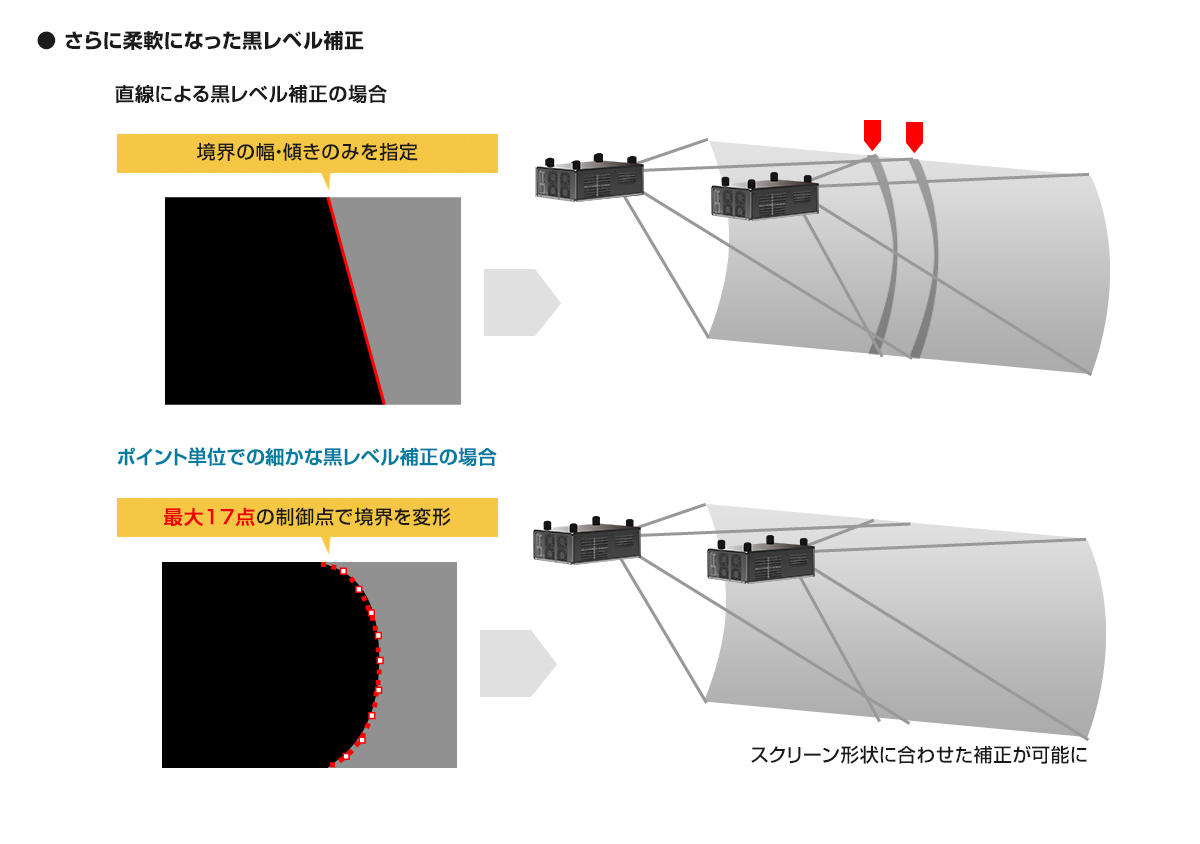 ● さらに柔軟になった黒レベル補正

直線による黒レベル補正の場合

境界の幅･傾きのみを指定

ポイント単位での細かな黒レベル補正の場合

最大17点の制御点で境界を変形

スクリーン形状に合わせた補正が可能に