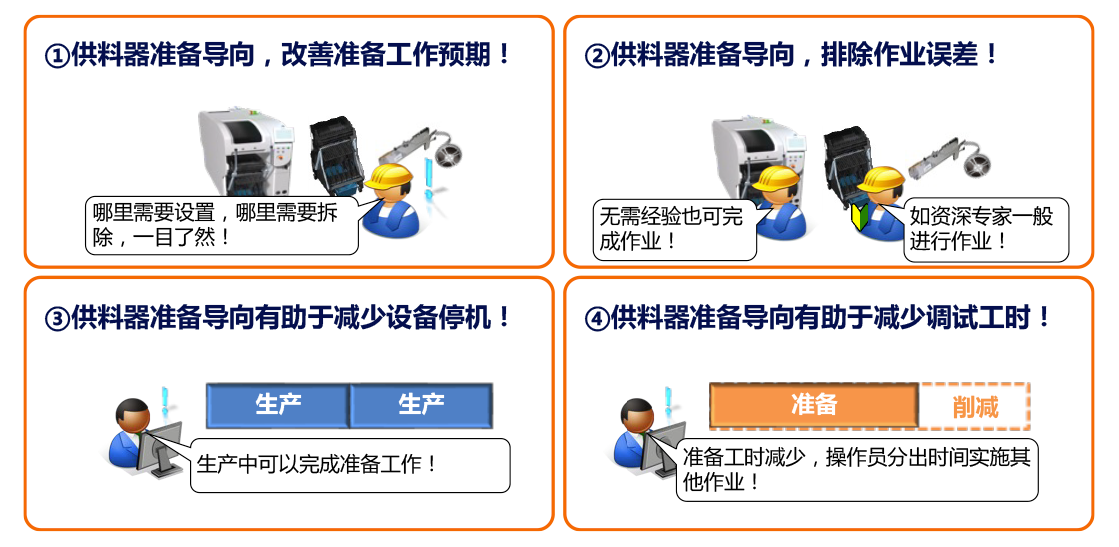 ①供料器准备导向，改善准备工作预期！

哪里需要设置，哪里需要拆除，一目了然！

②供料器准备导向，排除作业误差！

无需经验也可完成作业！

如资深专家一般进行作业！

③供料器准备导向有助于减少设备停机！

生产

生产

生产中可以完成准备工作！

④供料器准备导向有助于减少调试工时！

准备

削减

准备工时减少，操作员分出时间实施其他作业！