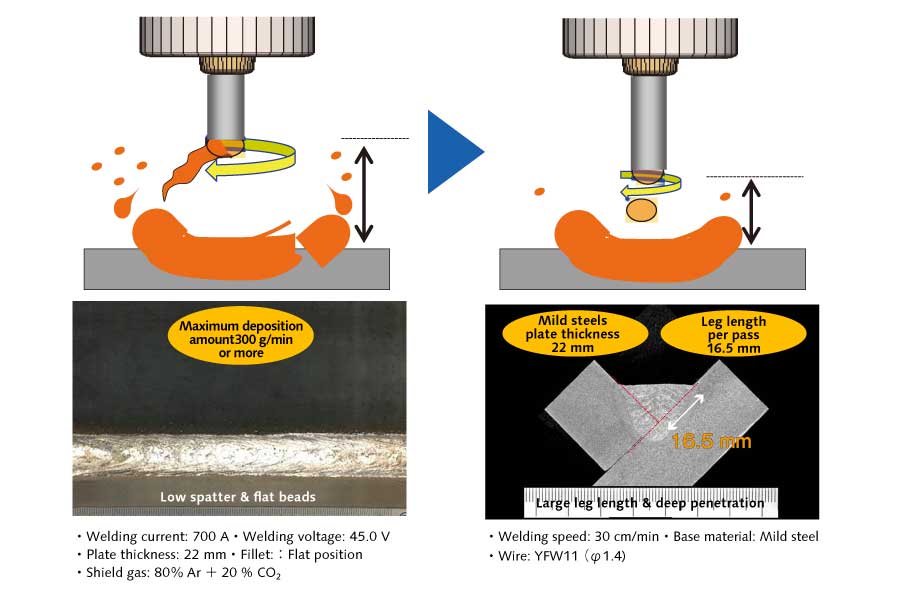 Maximum deposition amount300 g/min or more

Low spatter & flat beads

・Welding current: 700 A・Welding voltage: 45.0 V
・Plate thickness: 22 mm・Fillet: : Flat position
・Shield gas: 80% Ar + 20 % $CO_2$

Mild steels plate thickness 22 mm

Leg length per pass 16.5 mm

16.5 mm

Large leg length & deep penetration

・Welding speed: 30 cm/min・Base material: Mild steel
・Wire: YFW11 ($\varphi$1.4)