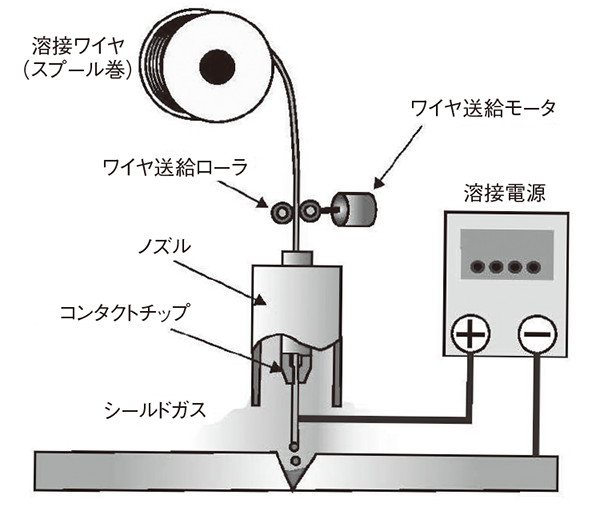 溶接ワイヤ
(スプール巻)

ワイヤ送給モータ

ワイヤ送給ローラ

溶接電源

ノズル

コンタクトチップ

+

−

シールドガス