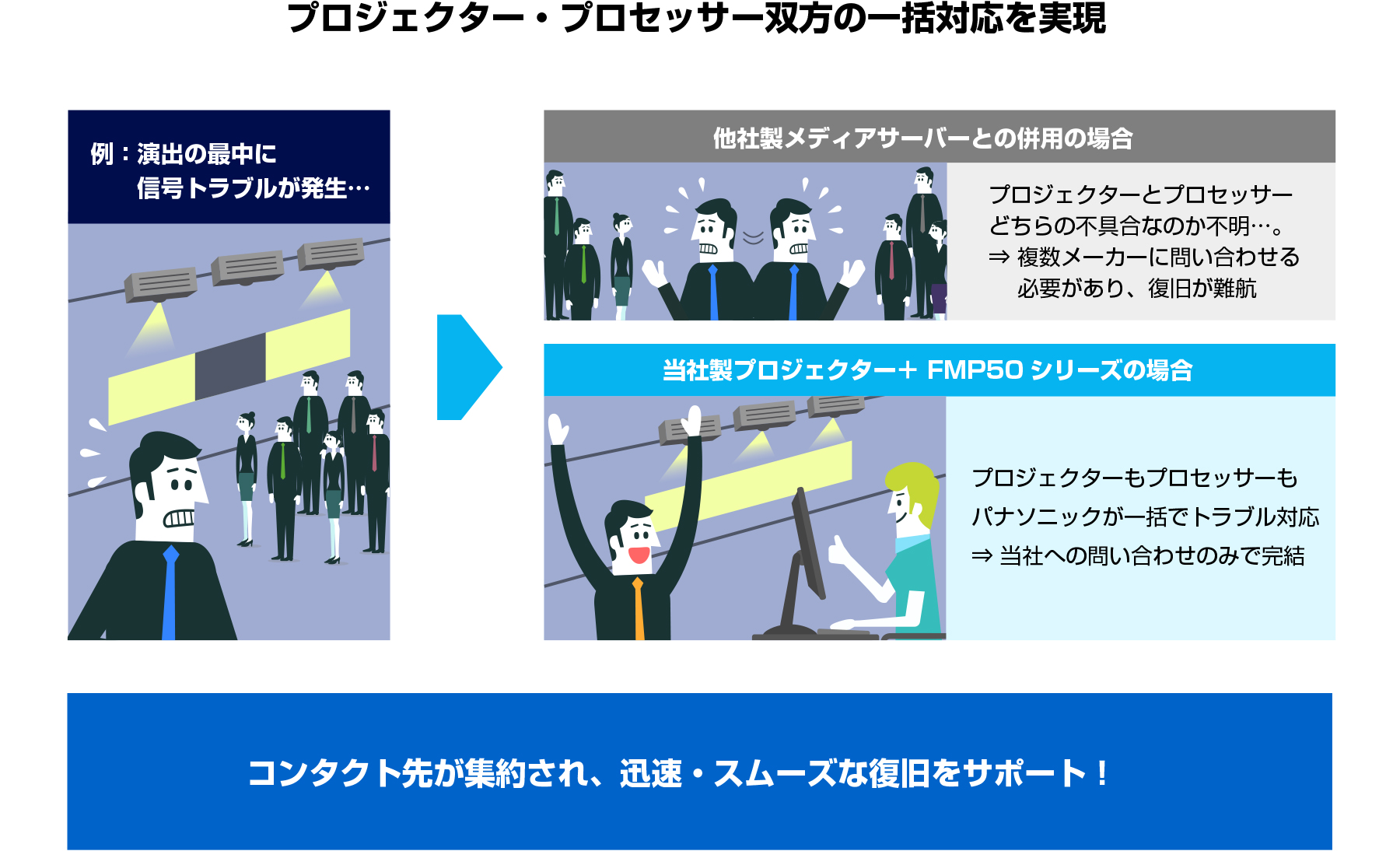 プロジェクター・プロセッサー双方の一括対応を実現

例：演出の最中に
信号トラブルが発生…

他社製メディアサーバーとの併用の場合

プロジェクターとプロセッサー
どちらの不具合なのか不明…。
⇒ 複数メーカーに問い合わせる
必要があり、復旧が難航

当社製プロジェクター+ FMP50 シリーズの場合

プロジェクターもプロセッサーも
パナソニックが一括でトラブル対応
⇒ 当社への問い合わせのみで完結

コンタクト先が集約され、迅速・スムーズな復旧をサポート！