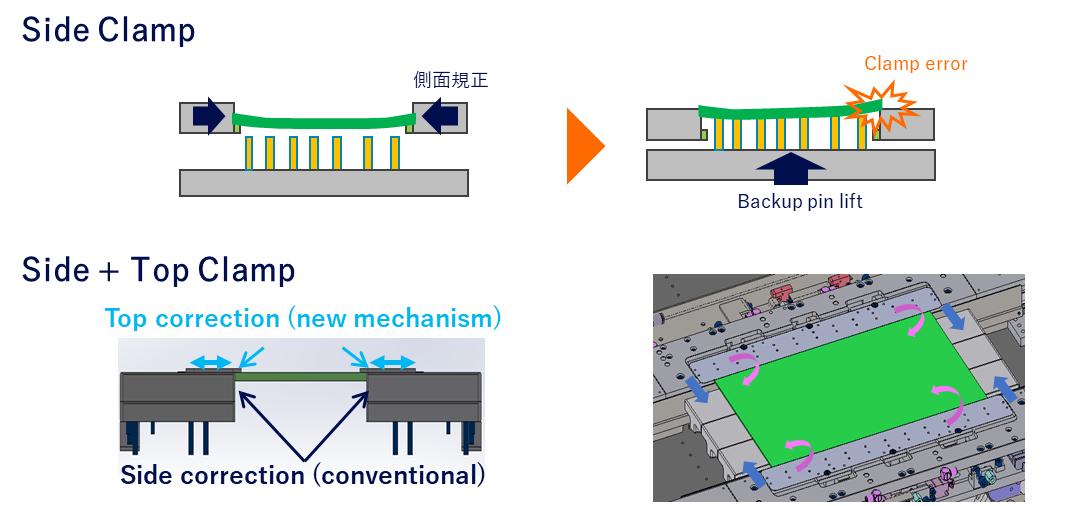 Side Clamp

側面規正

Clamp error

Backup pin lift

Side + Top Clamp

Top correction (new mechanism)

Side correction (conventional)