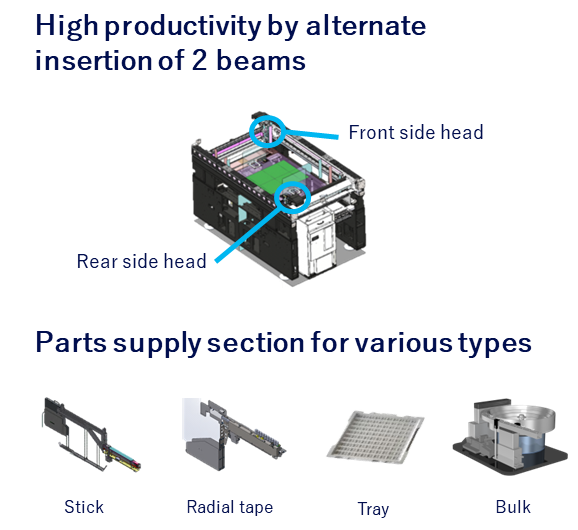 High productivity by alternate insertion of 2 beams

Front side head

Rear side head

Parts supply section for various types

Stick

Radial tape

Tray

Bulk