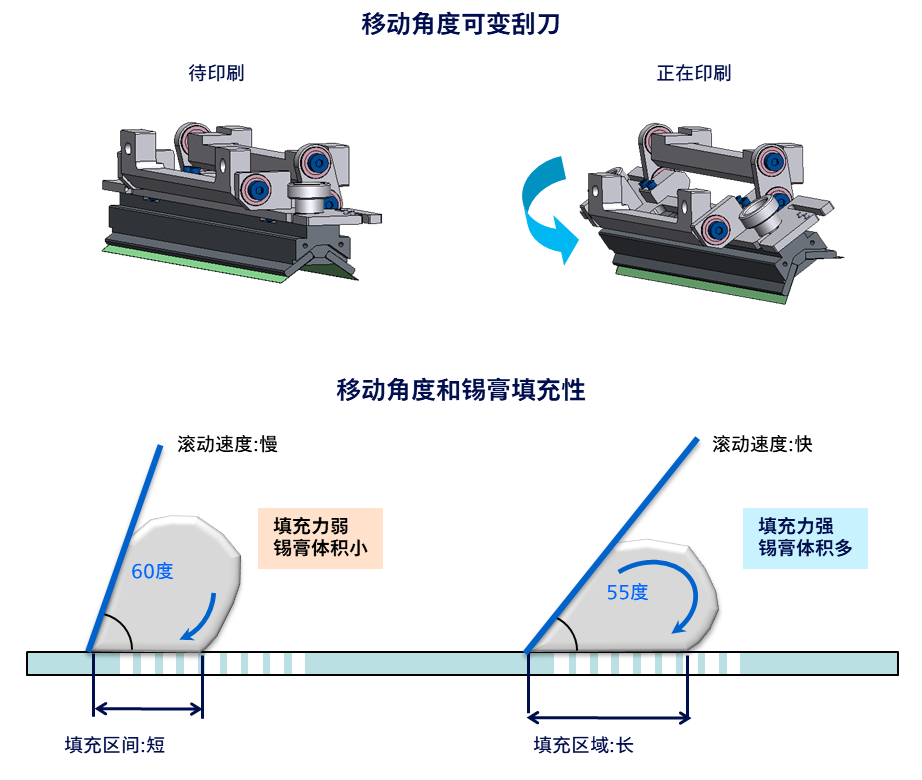 移动角度可变刮刀

待印刷

正在印刷

移动角度和锡膏填充性

滚动速度:慢

填充力弱
锡膏体积小

60度

填充区间:短

滚动速度:快

填充力强
锡膏体积多

55度

填充区域:长