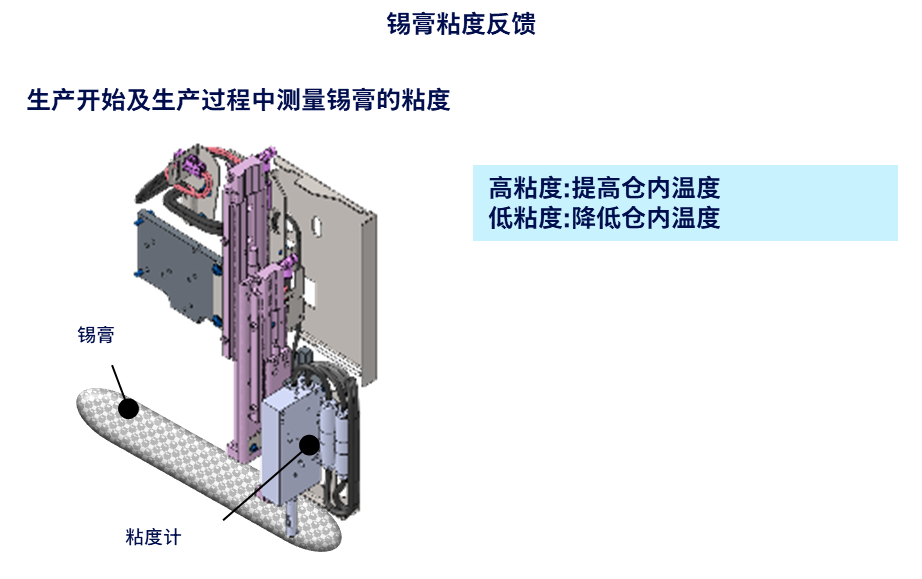 锡膏粘度反馈

生产开始及生产过程中测量锡膏的粘度

高粘度:提高仓内温度
低粘度:降低仓内温度

锡膏

粘度计