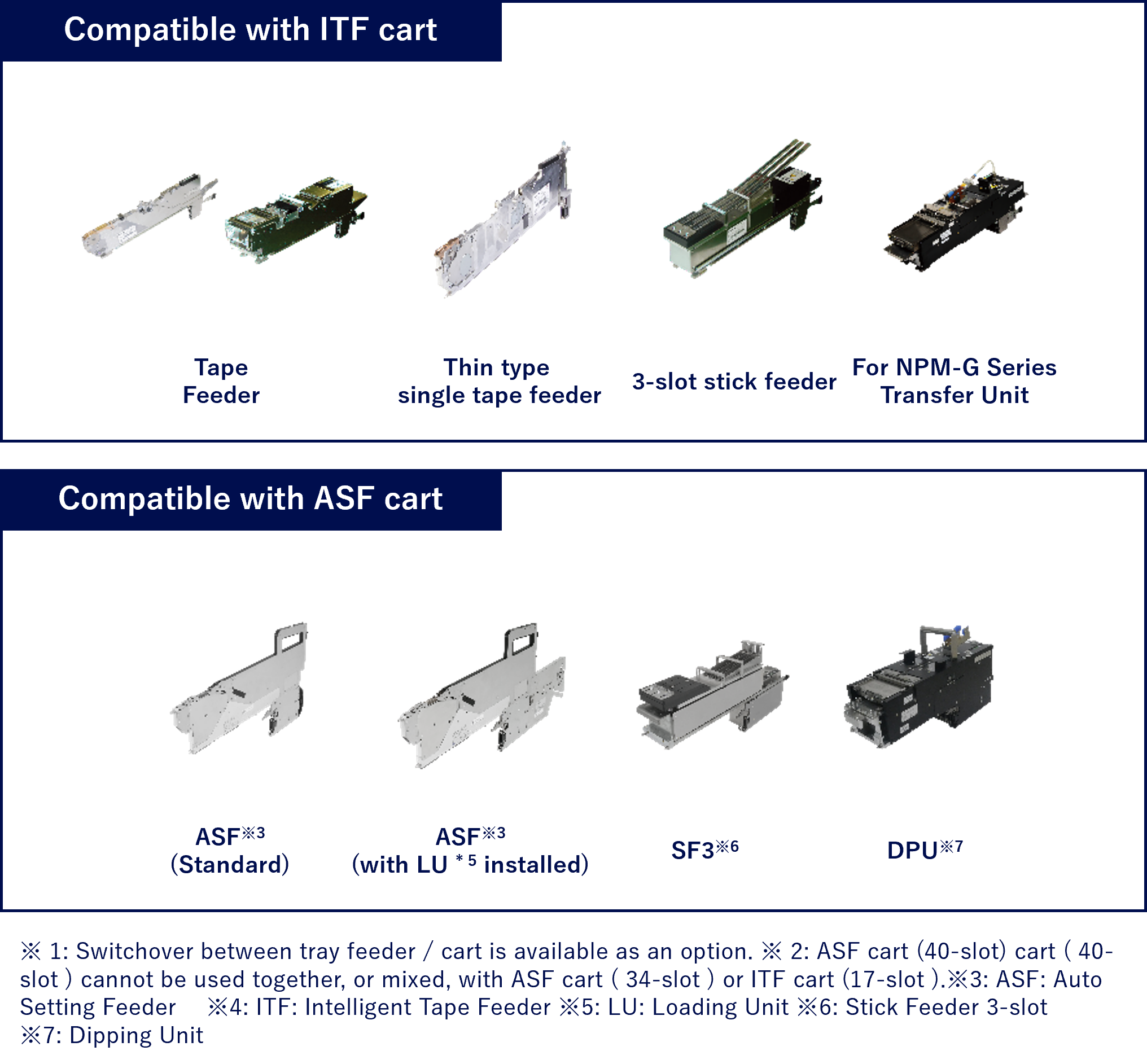 Compatible with ITF cart

Tape Feeder

Thin type single tape feeder

3-slot stick feeder

For NPM-G Series Transfer Unit

Compatible with ASF cart

ASF※3 (Standard)

ASF※3 (with LU *5 installed)

SF3※6

DPU※7

※ 1: Switchover between tray feeder / cart is available as an option. ※ 2: ASF cart (40-slot) cart ( 40-slot ) cannot be used together, or mixed, with ASF cart ( 34-slot ) or ITF cart (17-slot ).※3: ASF: Auto Setting Feeder ※4: ITF: Intelligent Tape Feeder ※5: LU: Loading Unit ※6: Stick Feeder 3-slot ※7: Dipping Unit