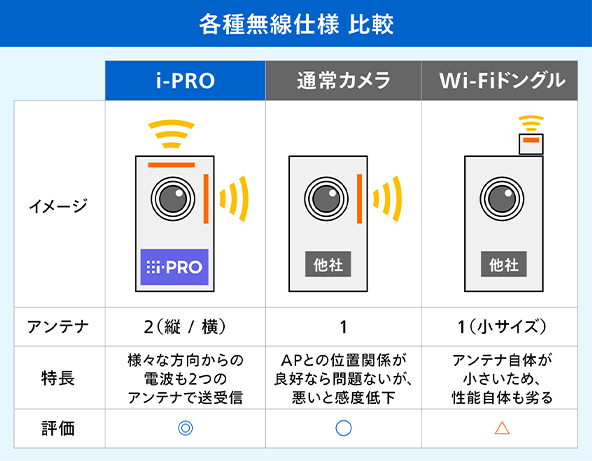 各種無線仕様 比較

| | i-PRO | 通常カメラ | Wi-Fiドングル |
|---|---|---|---|
| イメージ | i-PRO | 他社 | 他社 |
| アンテナ | 2（縦 / 横） | 1 | 1（小サイズ） |
| 特長 | 様々な方向からの電波も2つのアンテナで送受信 | APとの位置関係が良好なら問題ないが、悪いと感度低下 | アンテナ自体が小さいため、性能自体も劣る |
| 評価 | ◎ | ○ | △ |