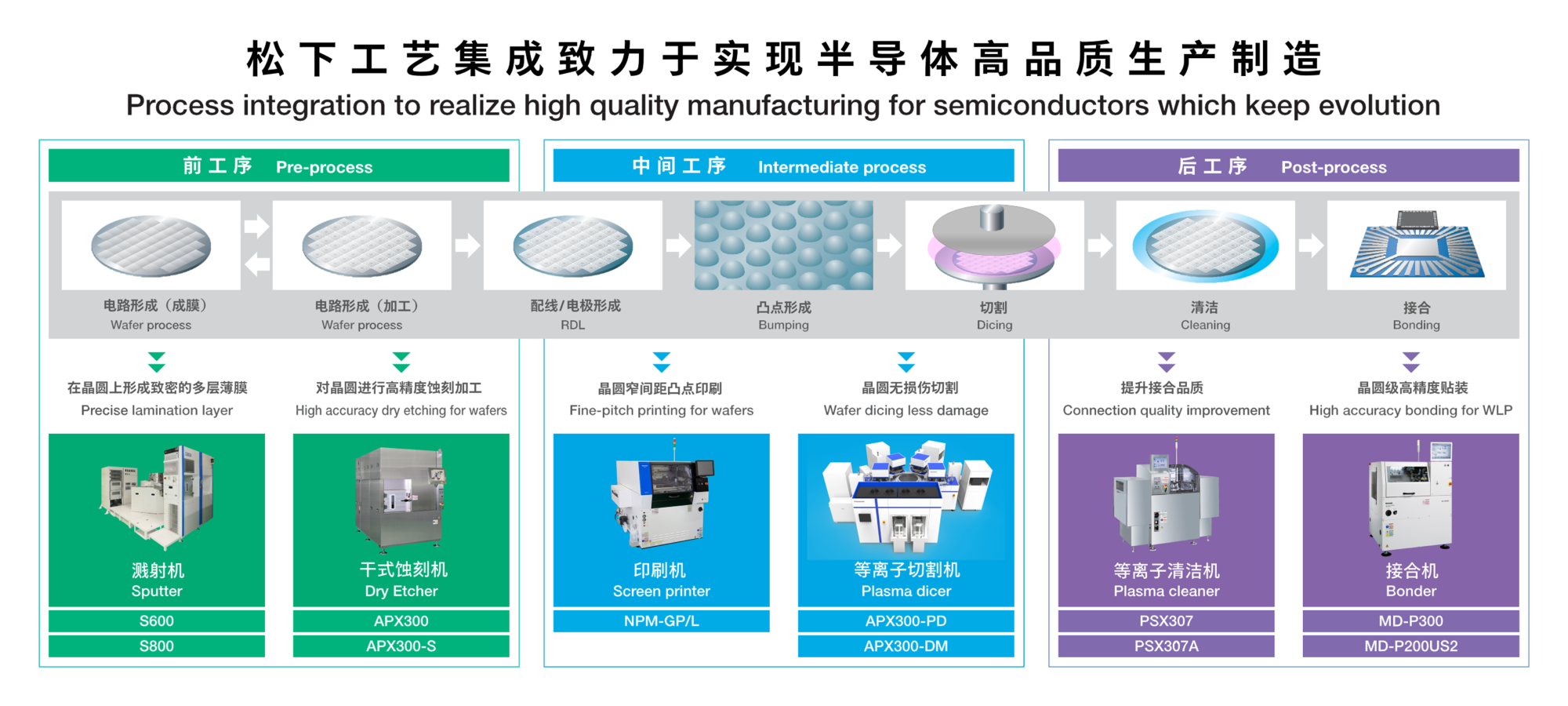 松下工艺集成致力于实现半导体高品质生产制造
Process integration to realize high quality manufacturing for semiconductors which keep evolution

前工序 Pre-process

中间工序 Intermediate process

后工序 Post-process

电路形成（成膜）
Wafer process

电路形成（加工）
Wafer process

配线/电极形成
RDL

凸点形成
Bumping

切割
Dicing

清洁
Cleaning

接合
Bonding

在晶圆上形成致密的多层薄膜
Precise lamination layer

对晶圆进行高精度蚀刻加工
High accuracy dry etching for wafers

晶圆窄间距凸点印刷
Fine-pitch printing for wafers

晶圆无损伤切割
Wafer dicing less damage

提升接合品质
Connection quality improvement

晶圆级高精度贴装
High accuracy bonding for WLP

溅射机
Sputter
S600
S800

干式蚀刻机
Dry Etcher
APX300
APX300-S

印刷机
Screen printer
NPM-GP/L

等离子切割机
Plasma dicer
APX300-PD
APX300-DM

等离子清洁机
Plasma cleaner
PSX307
PSX307A

接合机
Bonder
MD-P300
MD-P200US2