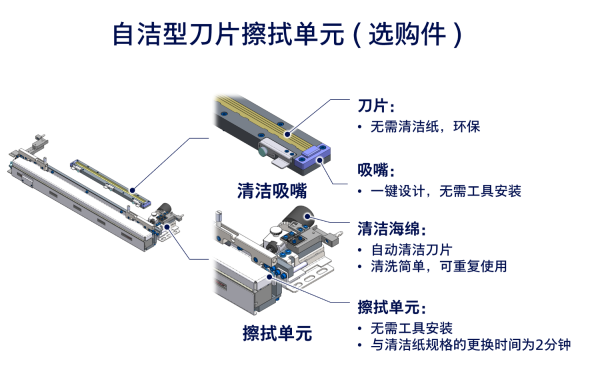 自洁型刀片擦拭单元（选购件）

清洁吸嘴

擦拭单元

刀片：
• 无需清洁纸，环保

吸嘴：
• 一键设计，无需工具安装

清洁海绵：
• 自动清洁刀片
• 清洗简单，可重复使用

擦拭单元：
• 无需工具安装
• 与清洁纸规格的更换时间为2分钟